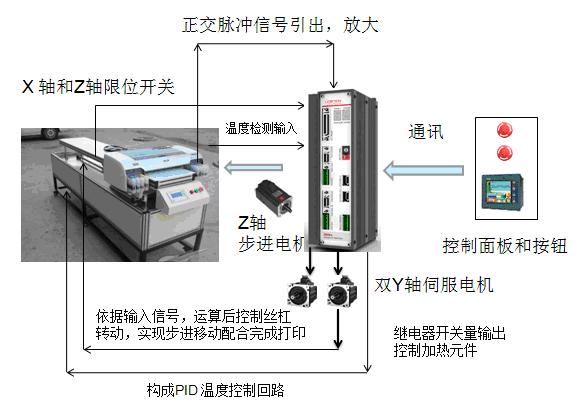 正交脉冲信号引出，放大

X 轴和Z轴限位开关

温度检测输入

通讯

Z轴
步进电机

控制面板和按钮

双Y轴伺服电机

依据输入信号，运算后控制丝杠转动，实现步进移动配合完成打印

继电器开关量输出
控制加热元件

构成PID温度控制回路